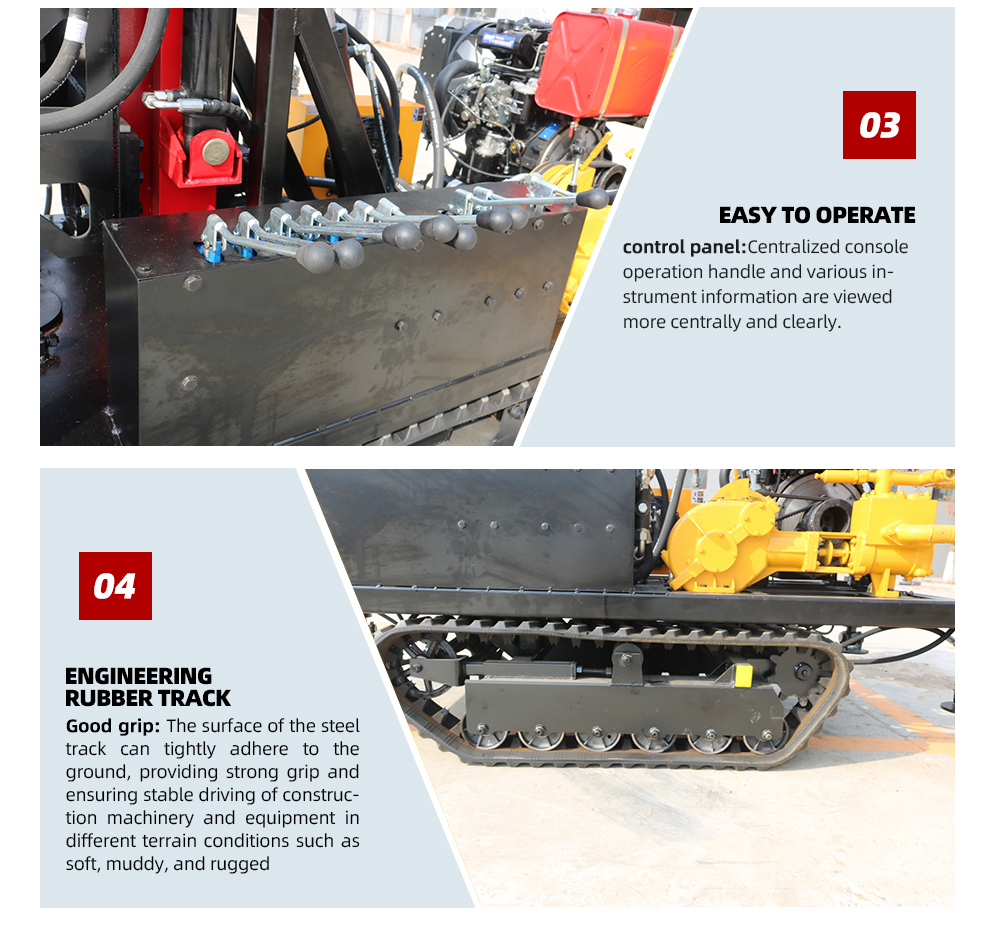 03

EASY TO OPERATE

control panel:Centralized console operation handle and various instrument information are viewed more centrally and clearly.

04

ENGINEERING RUBBER TRACK

Good grip: The surface of the steel track can tightly adhere to the ground, providing strong grip and ensuring stable driving of construction machinery and equipment in different terrain conditions such as soft, muddy, and rugged