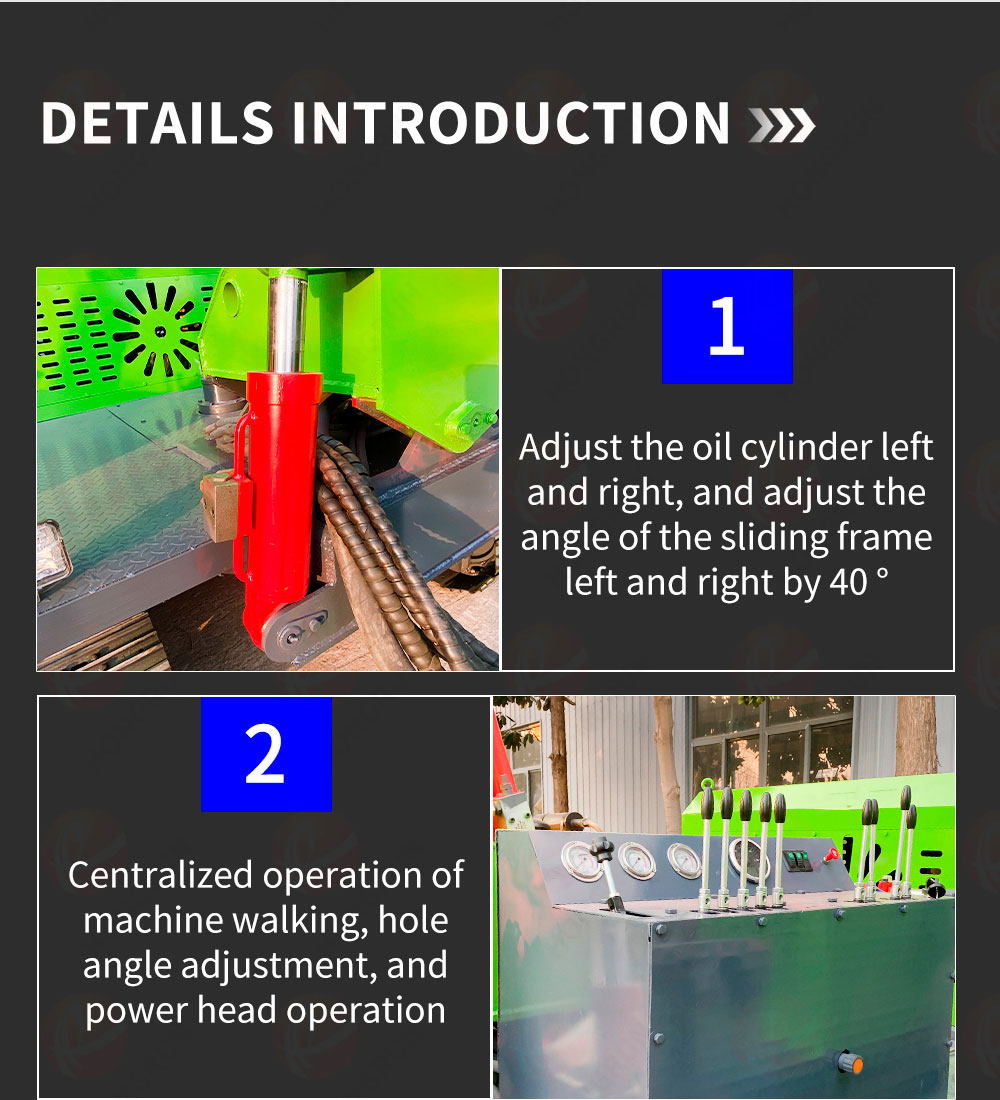 DETAILS INTRODUCTION

1

Adjust the oil cylinder left and right, and adjust the angle of the sliding frame left and right by 40 °

2

Centralized operation of machine walking, hole angle adjustment, and power head operation