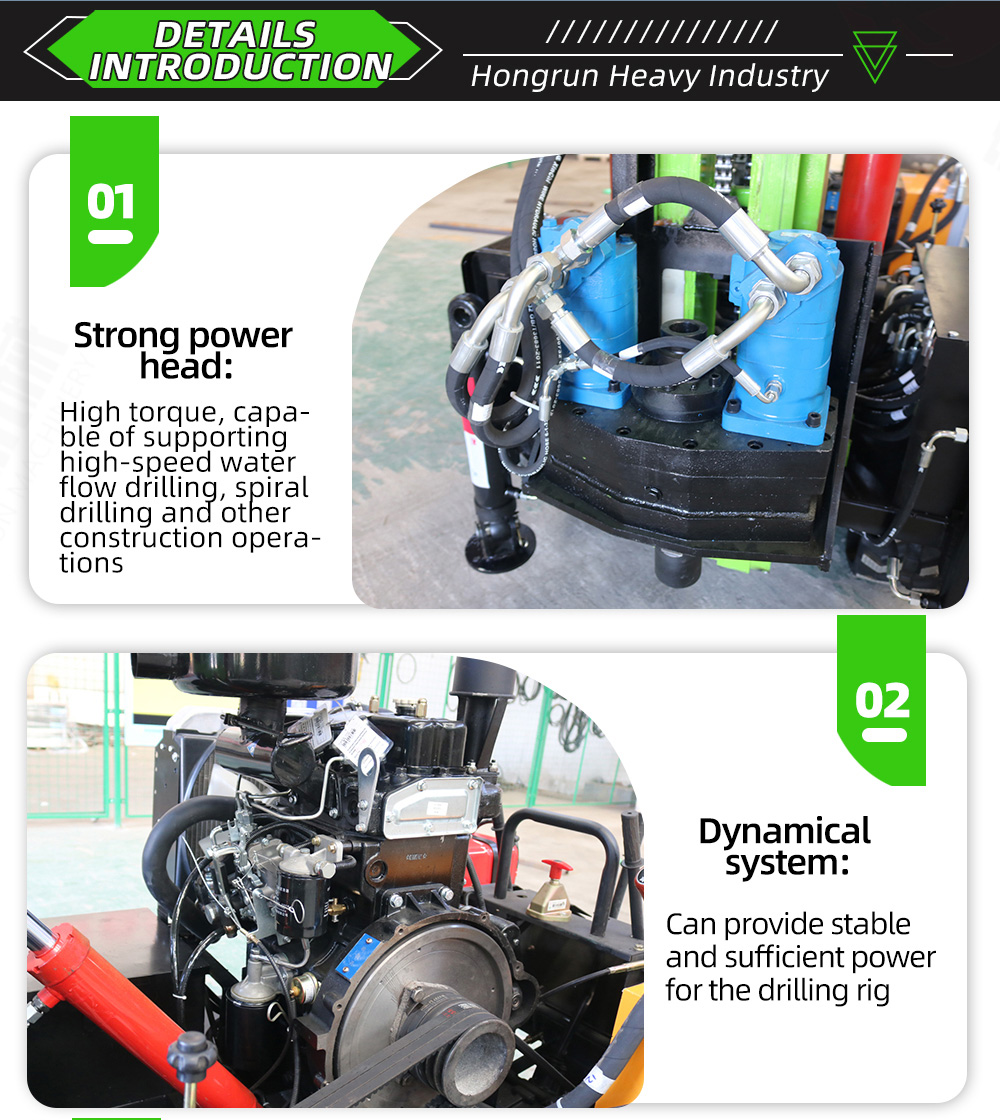 DETAILS INTRODUCTION

//////////////

Hongrun Heavy Industry

01

Strong power head:

High torque, capable of supporting high-speed water flow drilling, spiral drilling and other construction operations

02

Dynamical system:

Can provide stable and sufficient power for the drilling rig