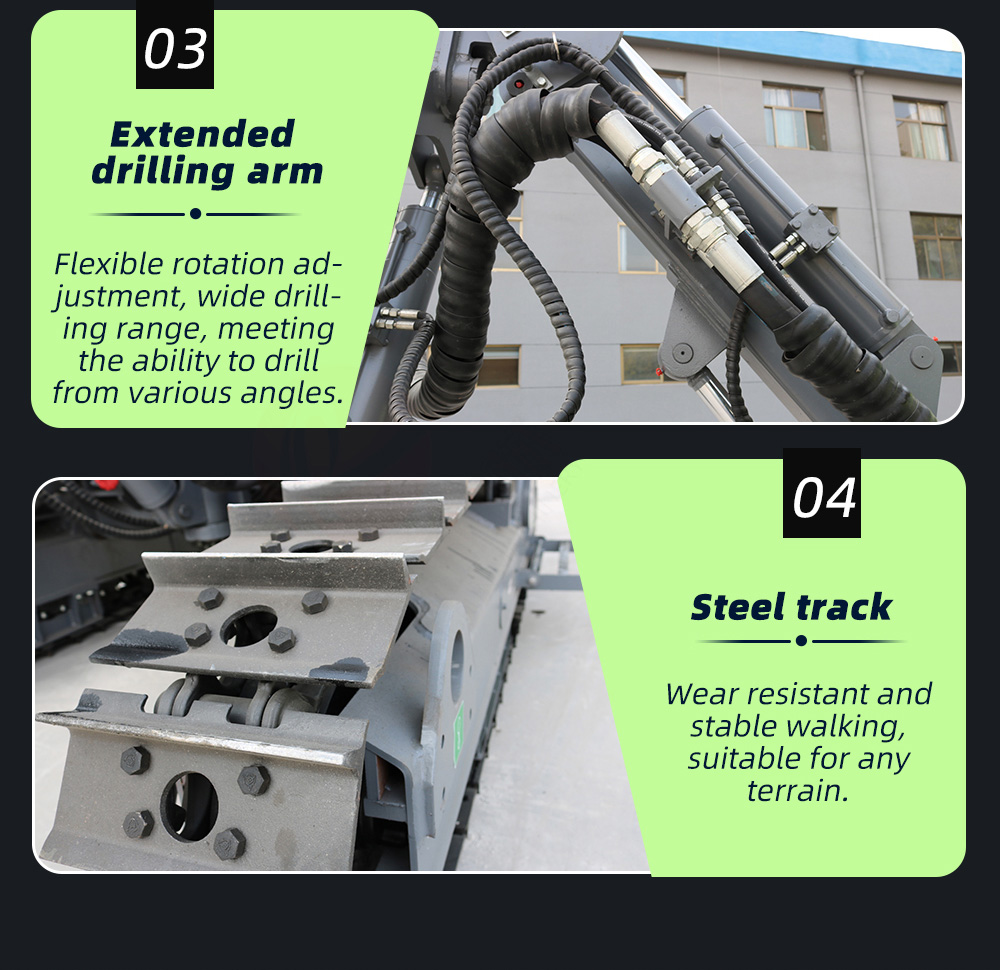 03

Extended drilling arm

Flexible rotation adjustment, wide drilling range, meeting the ability to drill from various angles.

04

Steel track

Wear resistant and stable walking, suitable for any terrain.