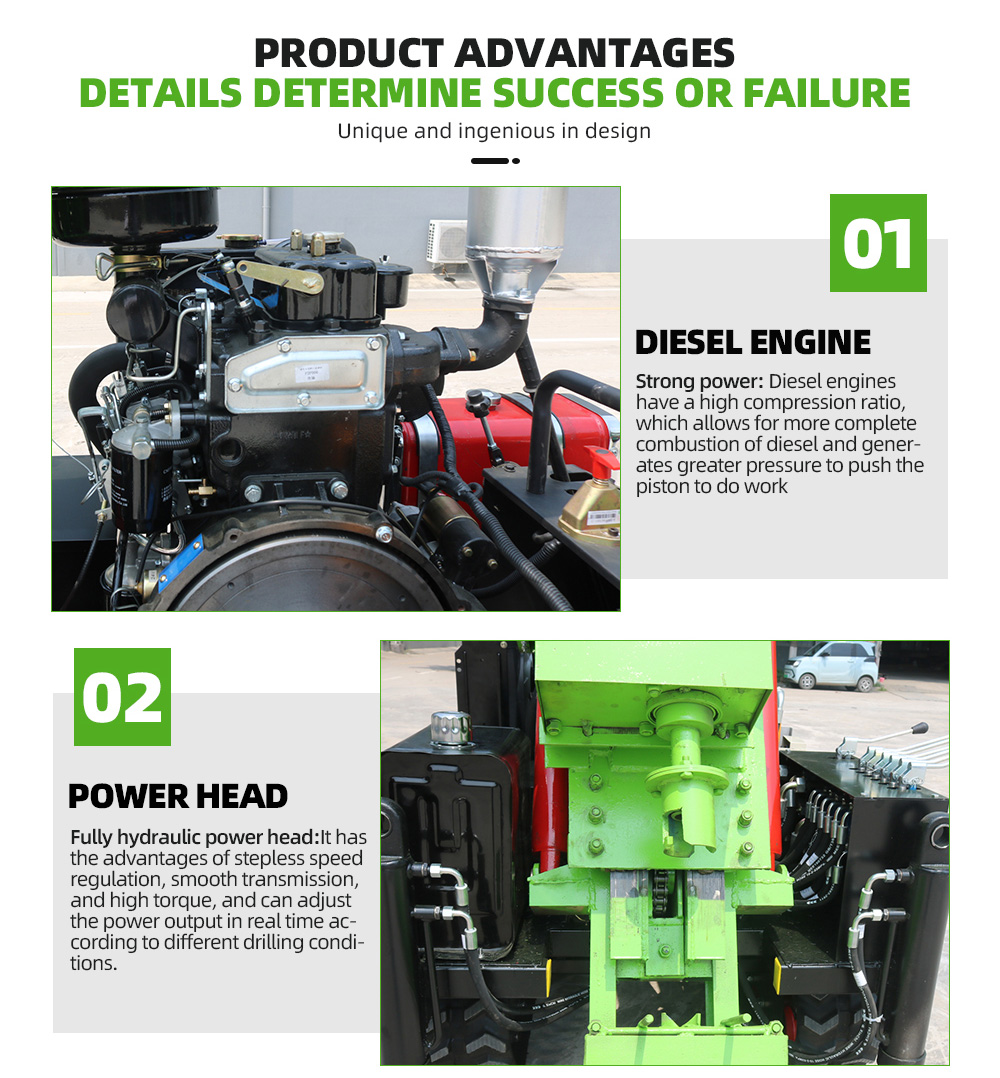 PRODUCT ADVANTAGES
DETAILS DETERMINE SUCCESS OR FAILURE
Unique and ingenious in design

01
DIESEL ENGINE
Strong power: Diesel engines have a high compression ratio, which allows for more complete combustion of diesel and generates greater pressure to push the piston to do work

02
POWER HEAD
Fully hydraulic power head:It has the advantages of stepless speed regulation, smooth transmission, and high torque, and can adjust the power output in real time according to different drilling conditions.