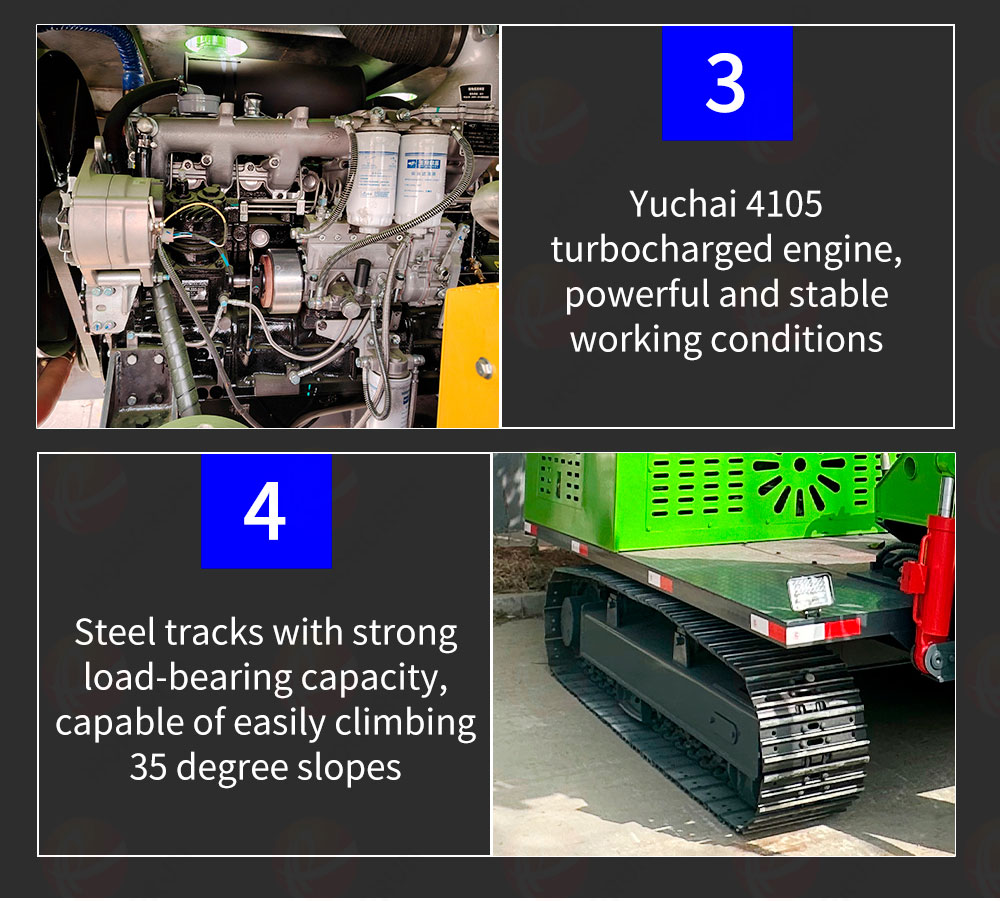 3

Yuchai 4105 turbocharged engine, powerful and stable working conditions

4

Steel tracks with strong load-bearing capacity, capable of easily climbing 35 degree slopes