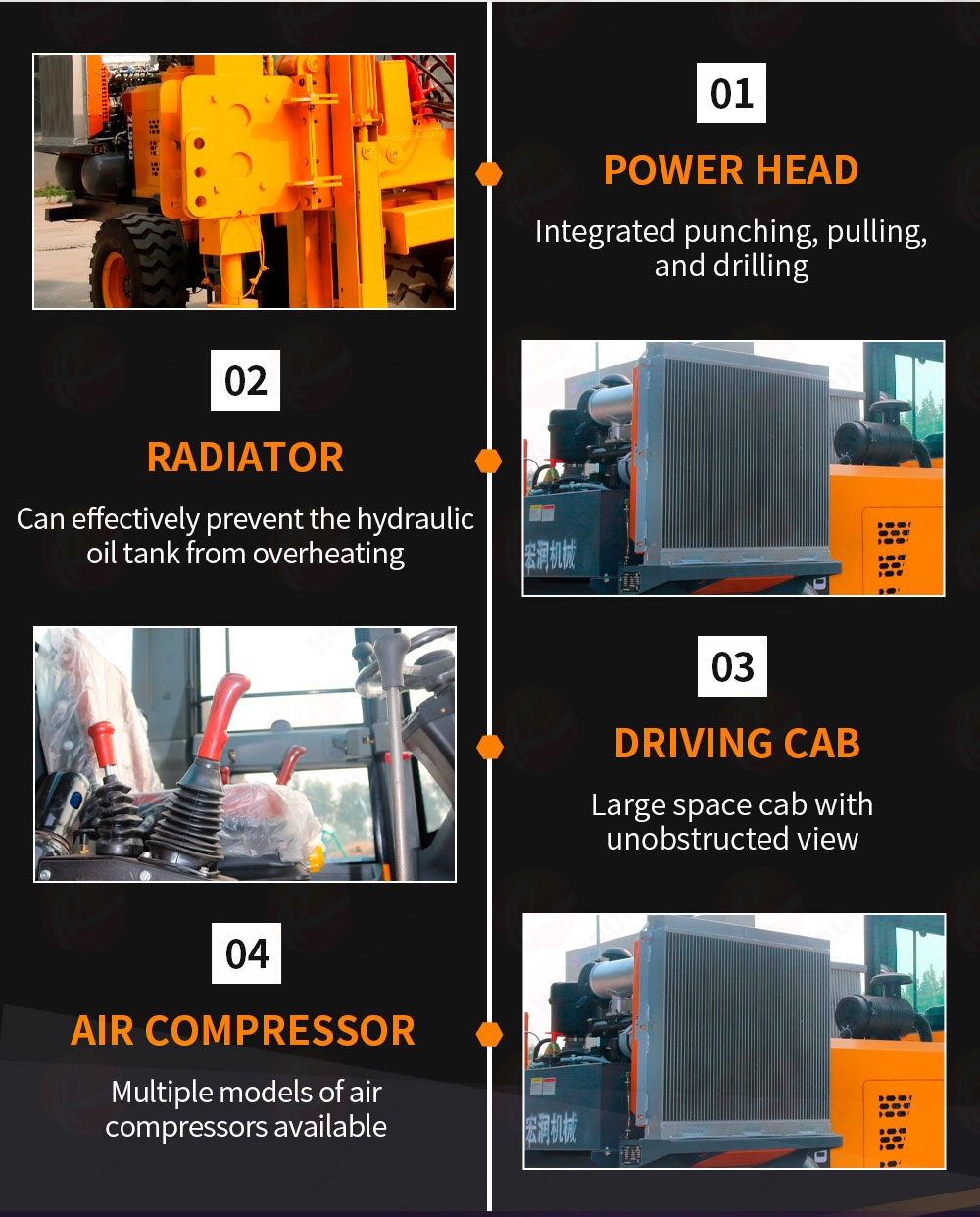 01

POWER HEAD

Integrated punching, pulling, and drilling

02

RADIATOR

Can effectively prevent the hydraulic oil tank from overheating

宏润机械

03

DRIVING CAB

Large space cab with unobstructed view

04

AIR COMPRESSOR

Multiple models of air compressors available

宏润机械